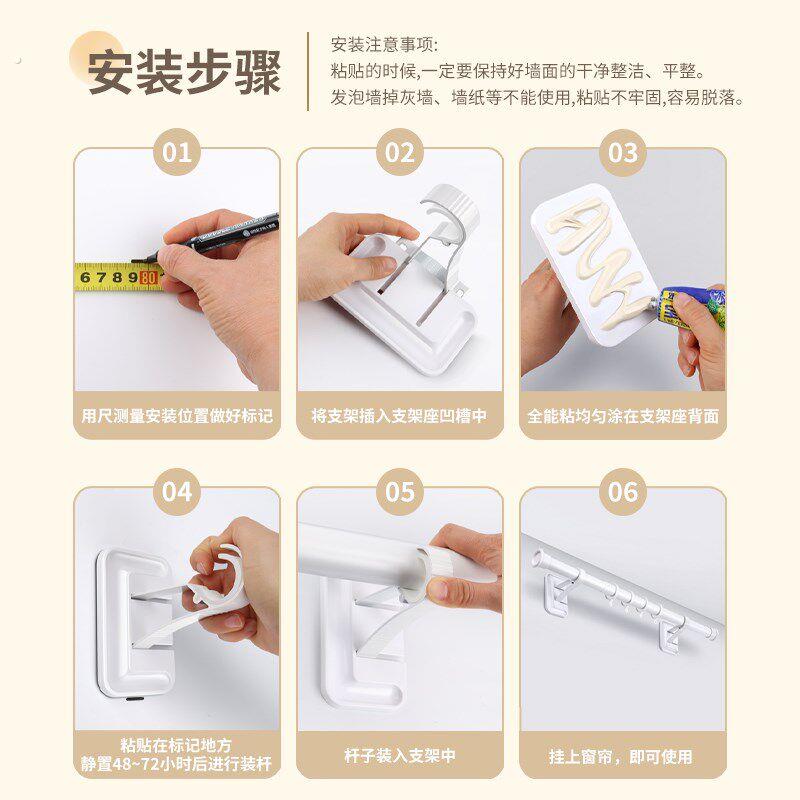 安装步骤

安装注意事项:
粘贴的时候,一定要保持好墙面的干净整洁、平整。
发泡墙掉灰墙、墙纸等不能使用,粘贴不牢固,容易脱落。

01
6 7 8 9 80
用尺测量安装位置做好标记

02
将支架插入支架座凹槽中

03
全能粘均匀涂在支架座背面

04
粘贴在标记地方
静置48~72小时后进行装杆

05
杆子装入支架中

06
挂上窗帘，即可使用