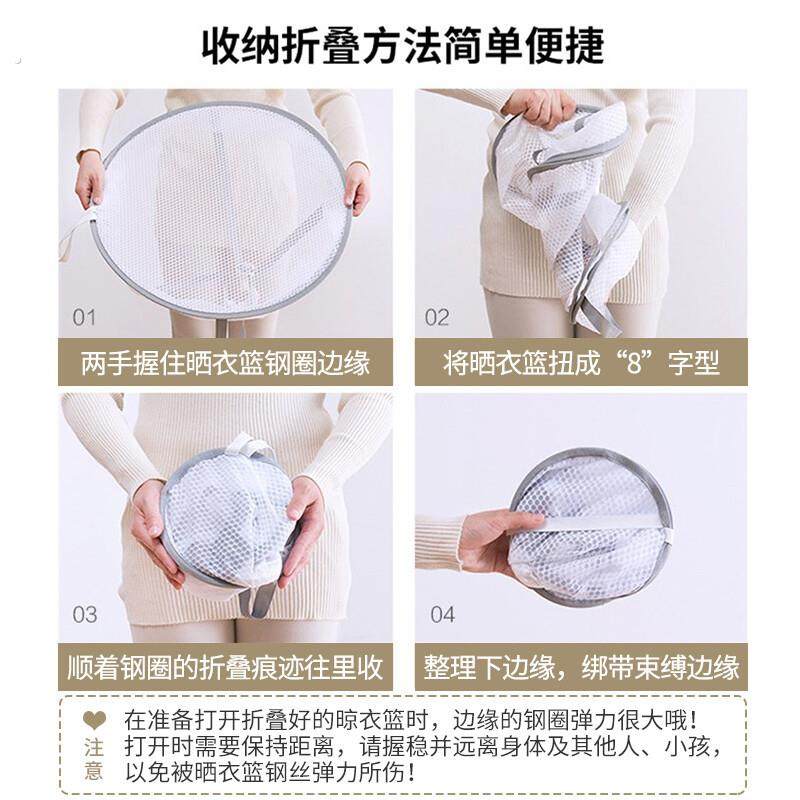 收纳折叠方法简单便捷

01
两手握住晒衣篮钢圈边缘

02
将晒衣篮扭成“8”字型

03
顺着钢圈的折叠痕迹往里收

04
整理下边缘，绑带束缚边缘

注意
在准备打开折叠好的晾衣篮时，边缘的钢圈弹力很大哦！打开时需要保持距离，请握稳并远离身体及其他人、小孩，以免被晒衣篮钢丝弹力所伤！