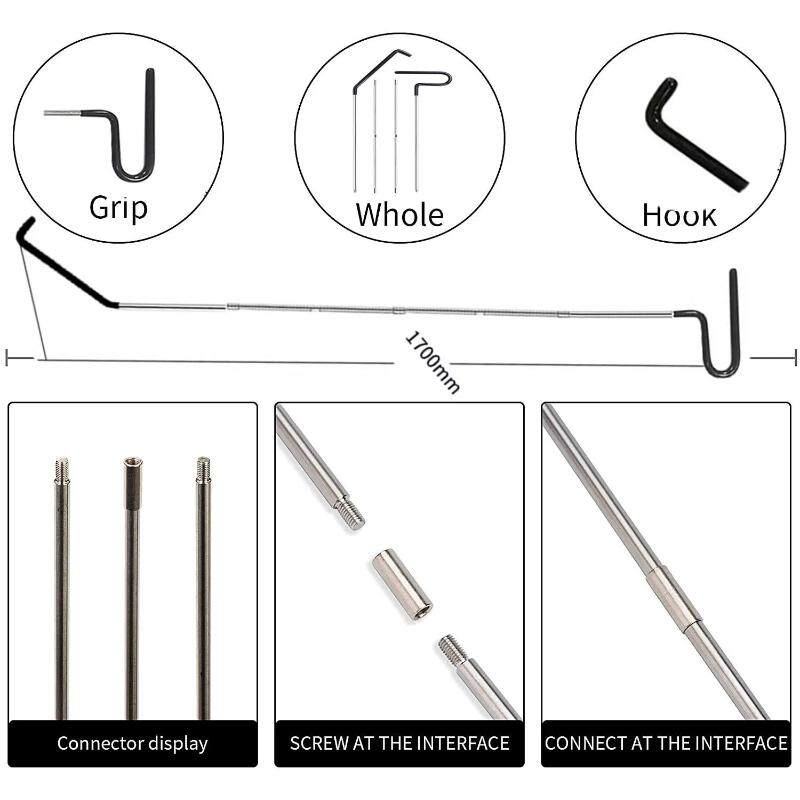 Grip

Whole

Hook

1700mm

Connector display

SCREW AT THE INTERFACE

CONNECT AT THE INTERFACE