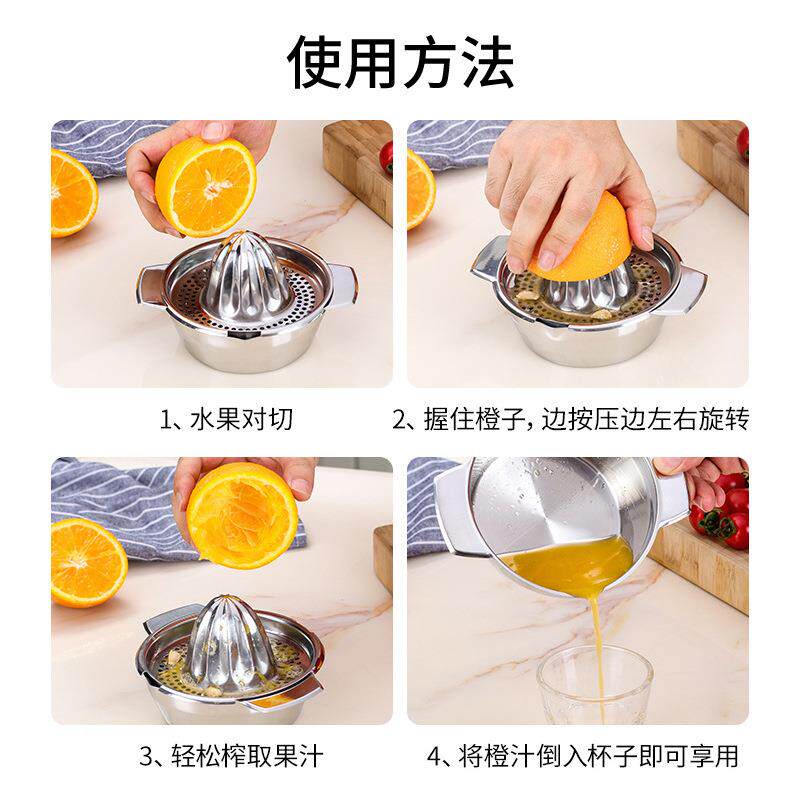 使用方法

1、水果对切

2、握住橙子，边按压边左右旋转

3、轻松榨取果汁

4、将橙汁倒入杯子即可享用