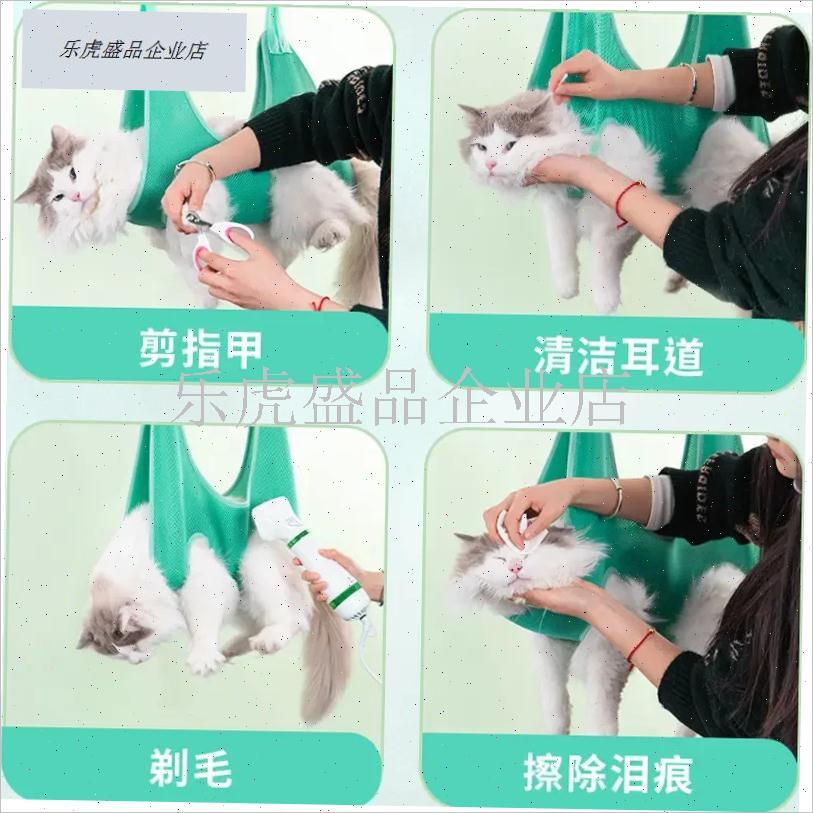 乐虎盛品企业店

剪指甲

清洁耳道

乐虎盛品企业店

剃毛

擦除泪痕