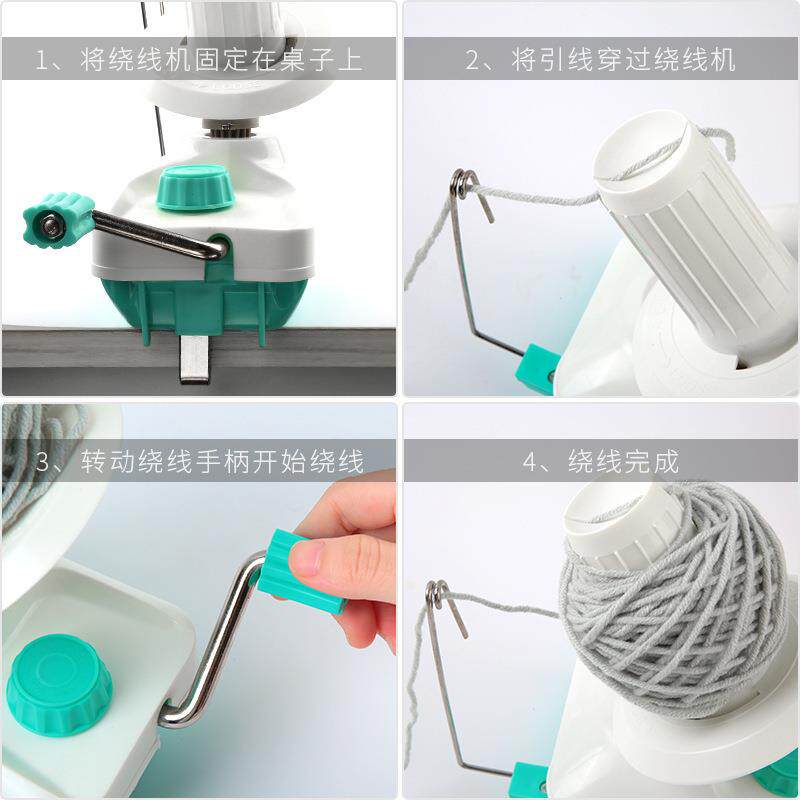 1、将绕线机固定在桌子上

2、将引线穿过绕线机

3、转动绕线手柄开始绕线

4、绕线完成