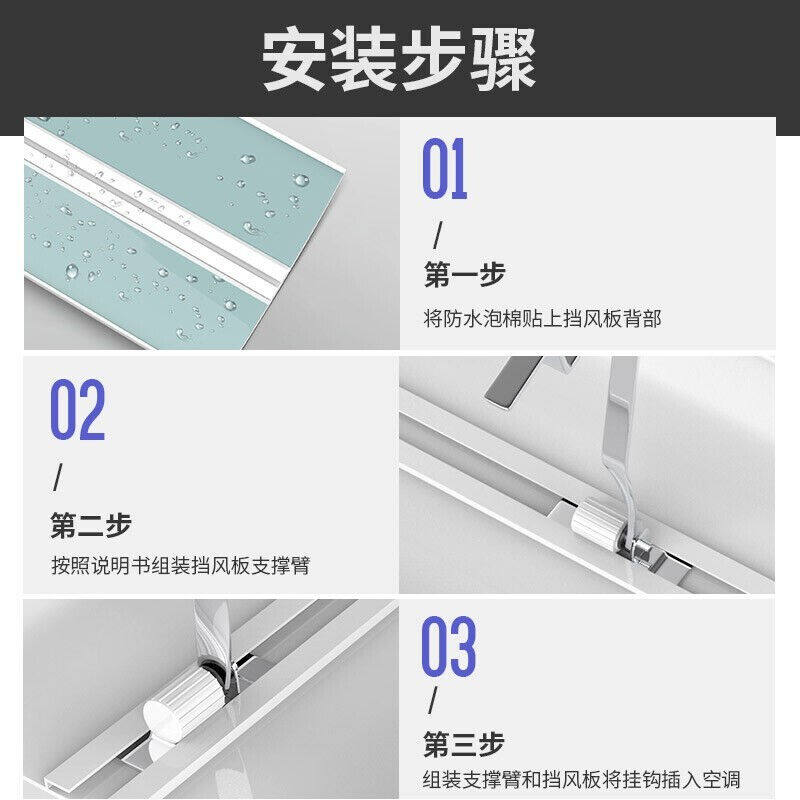 安装步骤

01
/
第一步
将防水泡棉贴上挡风板背部

02
/
第二步
按照说明书组装挡风板支撑臂

03
/
第三步
组装支撑臂和挡风板将挂钩插入空调