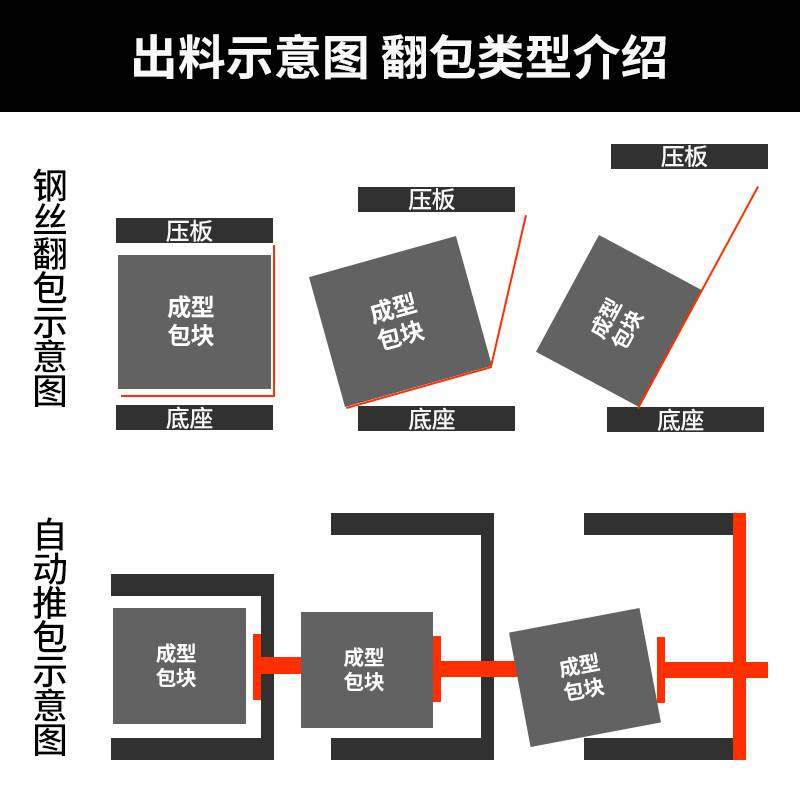 出料示意图 翻包类型介绍

钢丝翻包示意图

压板

成型包块

底座

压板

成型包块

底座

压板

成型包块

底座

自动推包示意图

成型包块

成型包块

成型包块