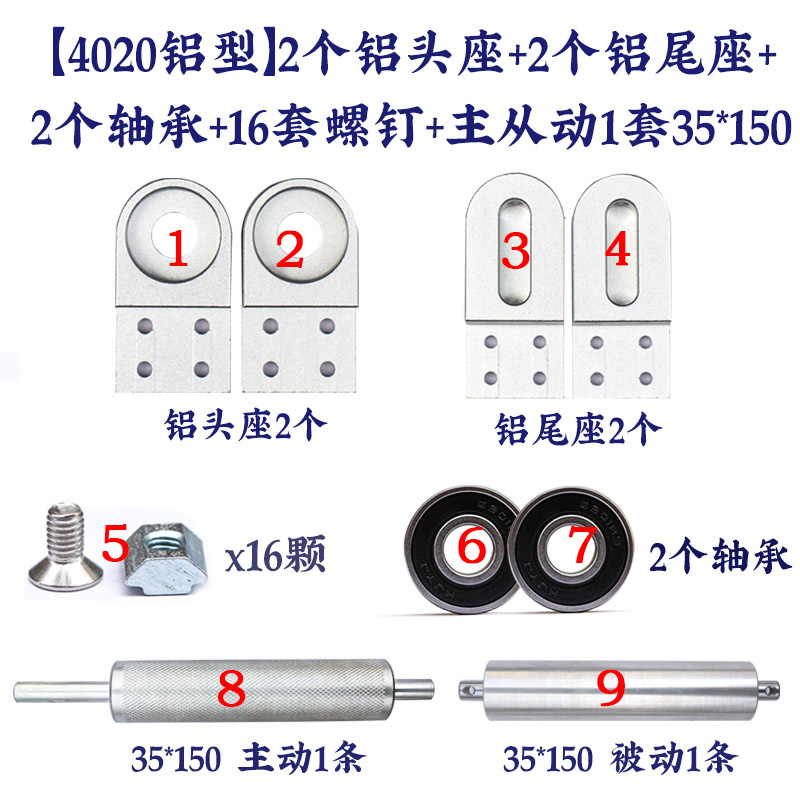 【4020铝型】2个铝头座+2个铝尾座+2个轴承+16套螺钉+主从动1套35*150

1 2 3 4

铝头座2个

铝尾座2个

5 x16颗

6 7 2个轴承

8 9

35*150 主动1条

35*150 被动1条