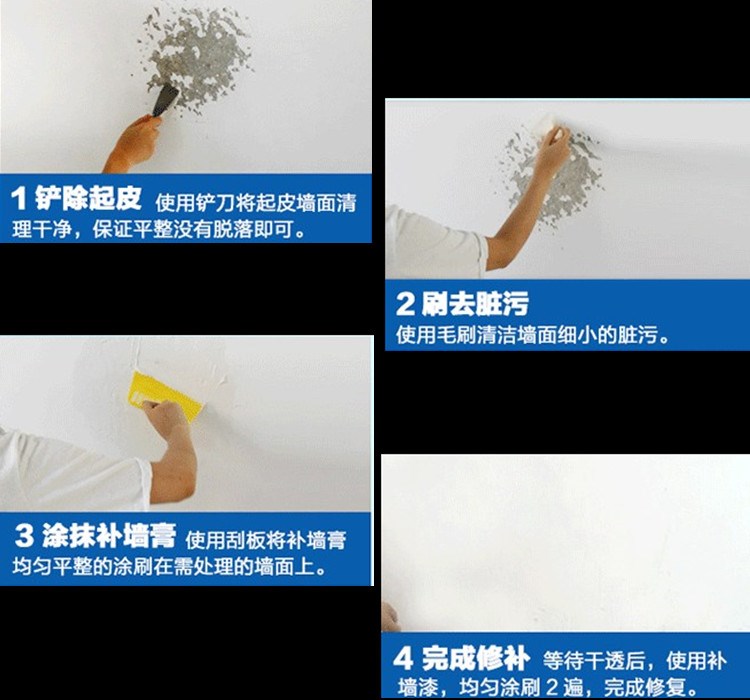 1 铲除起皮 使用铲刀将起皮墙面清理干净，保证平整没有脱落即可。

2 刷去脏污
使用毛刷清洁墙面细小的脏污。

3 涂抹补墙膏 使用刮板将补墙膏均匀平整的涂刷在需处理的墙面上。

4 完成修补 等待干透后，使用补墙漆，均匀涂刷 2 遍，完成修复。