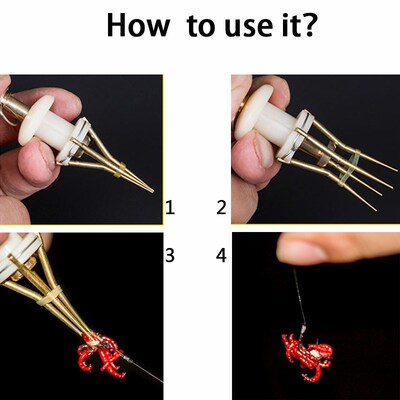 How to use it?

1

2

3

4