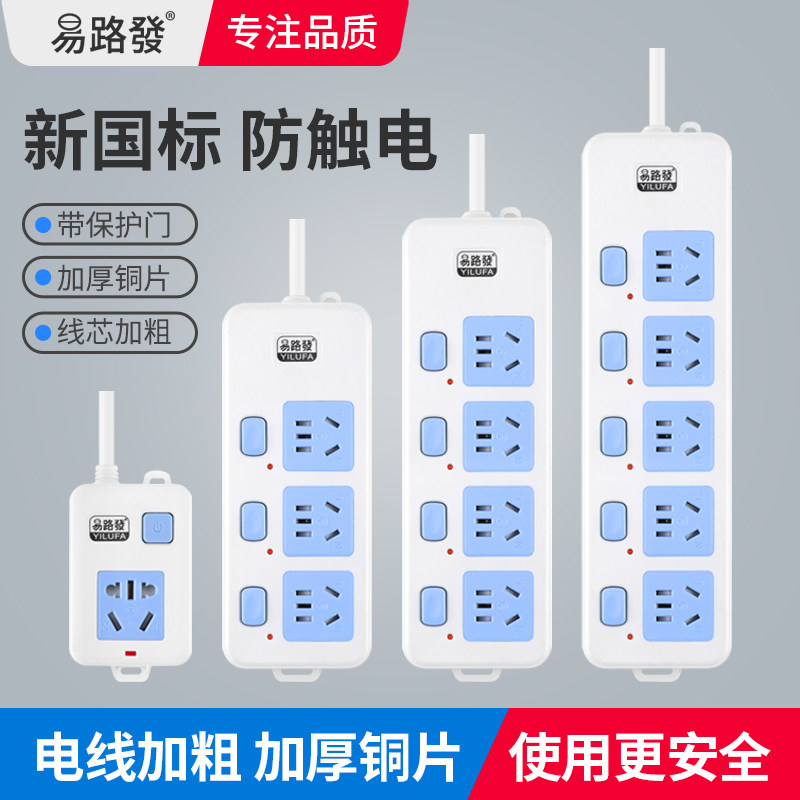 易路發®

专注品质

新国标 防触电

带保护门

加厚铜片

线芯加粗

易路發 YILUFA

易路發 YILUFA

易路發 YILUFA

易路發 YILUFA

电线加粗 加厚铜片

使用更安全