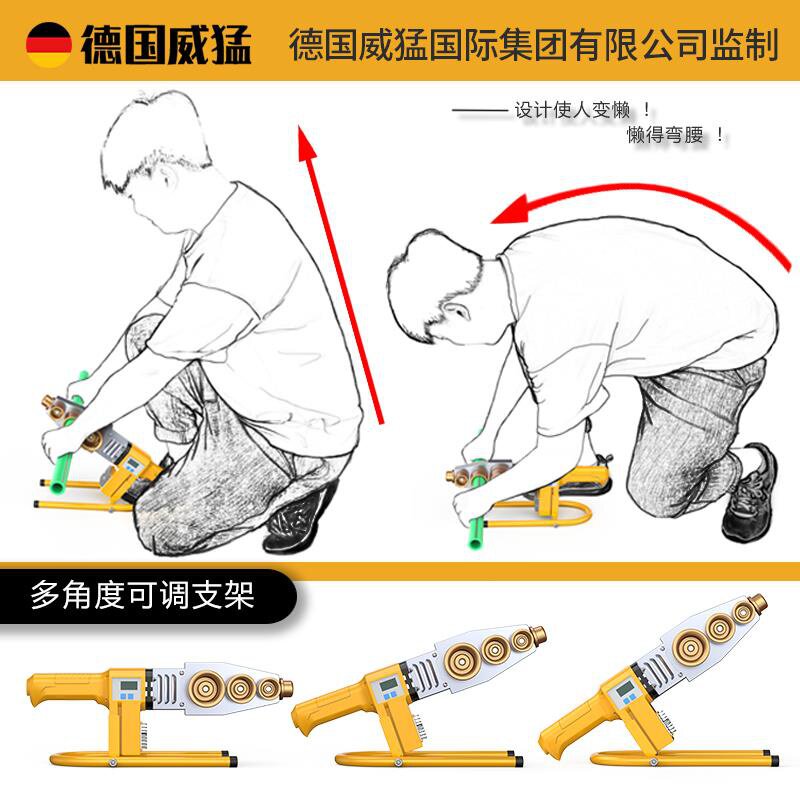 德国威猛 德国威猛国际集团有限公司监制

—— 设计使人变懒 ！
懒得弯腰 ！

多角度可调支架