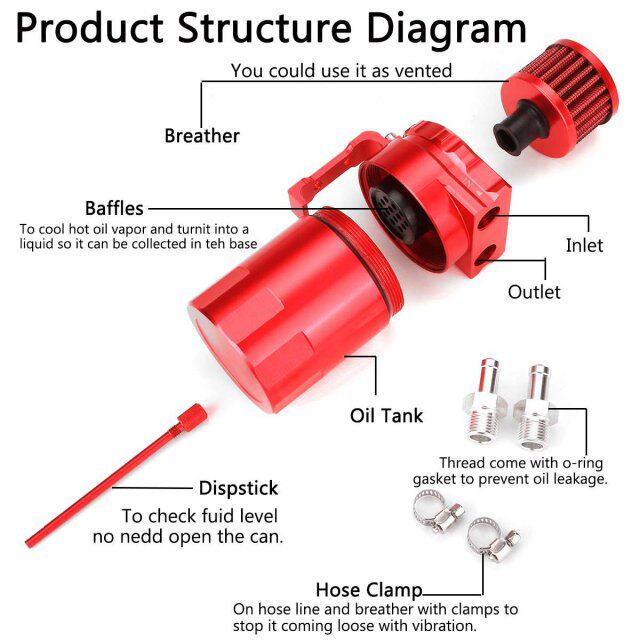 Product Structure Diagram

You could use it as vented

Breather

Baffles

To cool hot oil vapor and turnit into a liquid so it can be collected in teh base

Inlet

Outlet

Oil Tank

Thread come with o-ring gasket to prevent oil leakage.

Dispstick

To check fuid level no nedd open the can.

Hose Clamp

On hose line and breather with clamps to stop it coming loose with vibration.