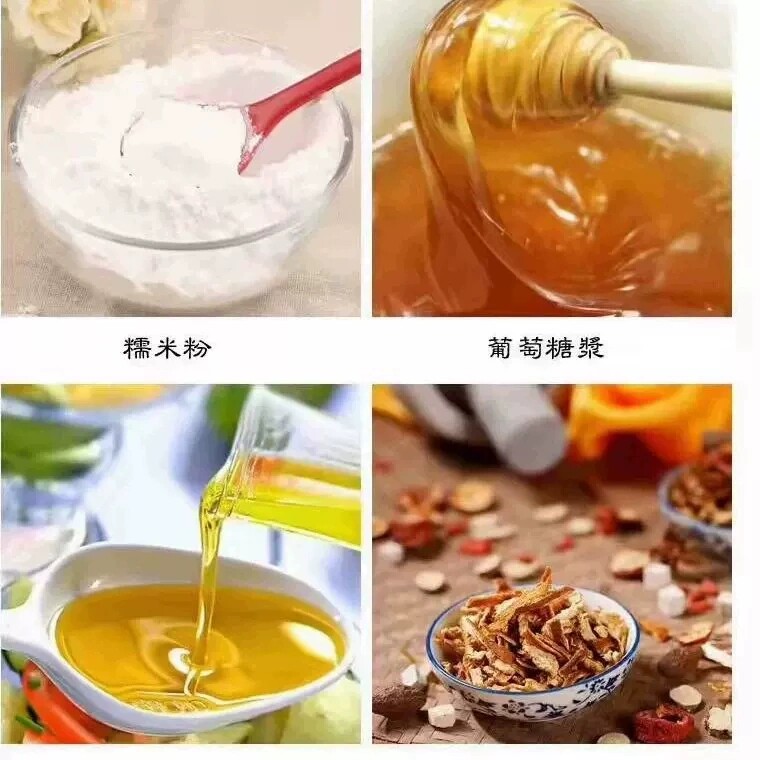 糯米粉

葡萄糖浆