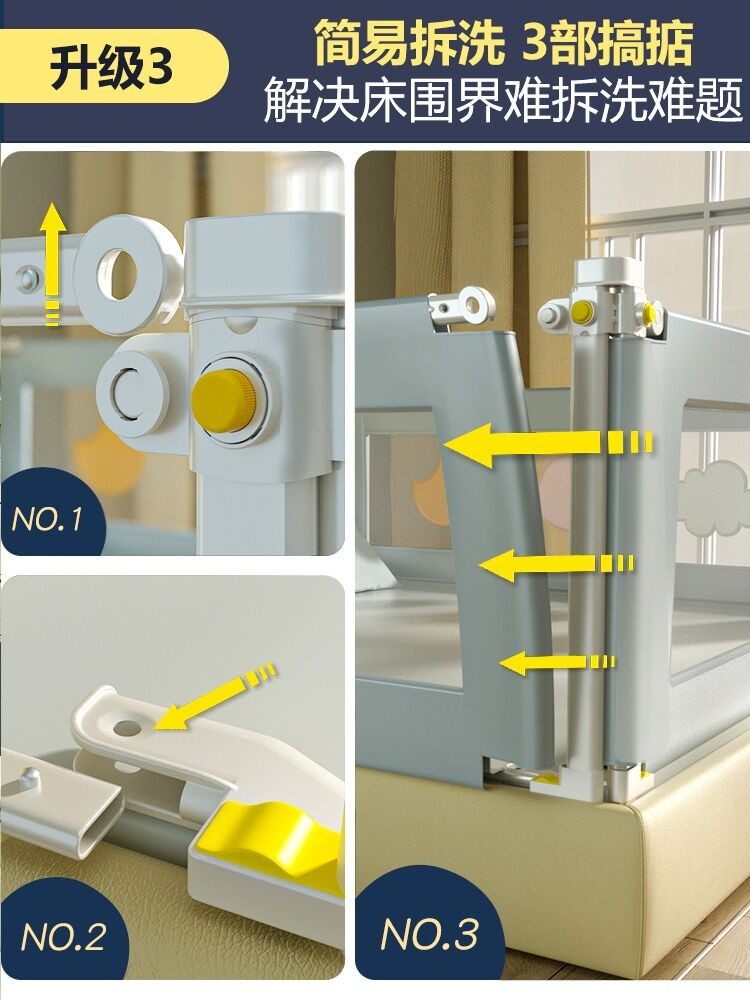 升级3

简易拆洗 3部搞掂
解决床围界难拆洗难题

NO.1

NO.2

NO.3