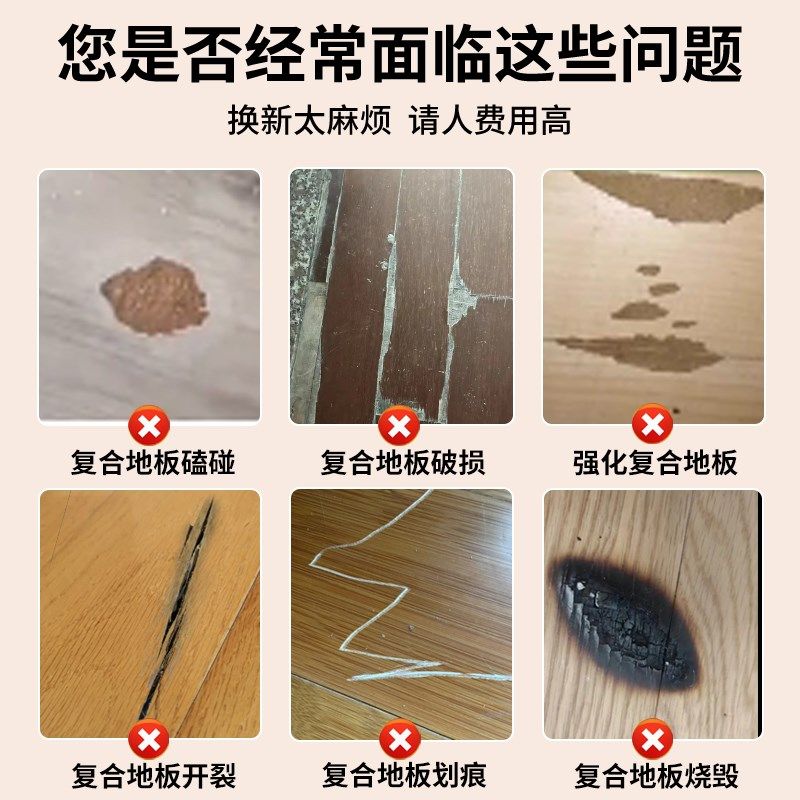 您是否经常面临这些问题

换新太麻烦 请人费用高

复合地板磕碰

复合地板破损

强化复合地板

复合地板开裂

复合地板划痕

复合地板烧毁