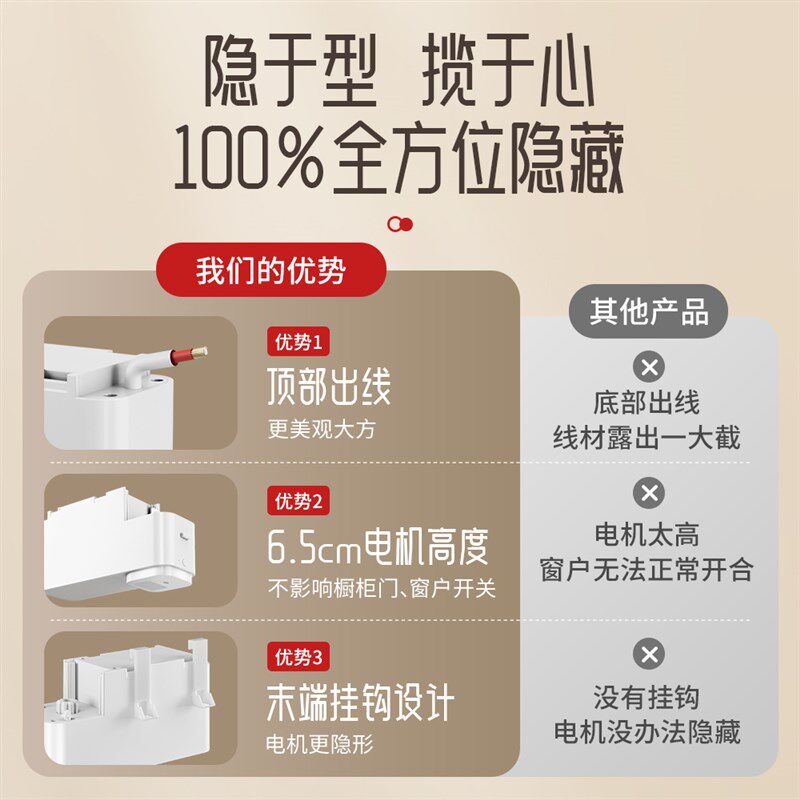 隐于型 揽于心
100%全方位隐藏

我们的优势

优势1
顶部出线
更美观大方

优势2
6.5cm电机高度
不影响橱柜门、窗户开关

优势3
末端挂钩设计
电机更隐形

其他产品

底部出线
线材露出一大截

电机太高
窗户无法正常开合

没有挂钩
电机没办法隐藏