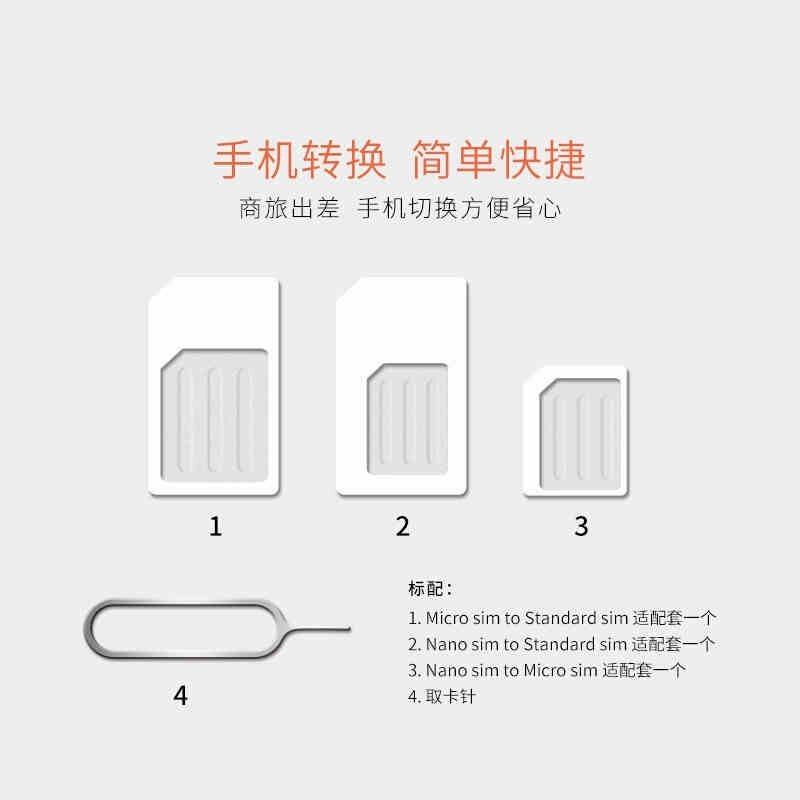 手机转换 简单快捷

商旅出差 手机切换方便省心

1

2

3

4

标配：

1. Micro sim to Standard sim 适配套一个

2. Nano sim to Standard sim 适配套一个

3. Nano sim to Micro sim 适配套一个

4. 取卡针