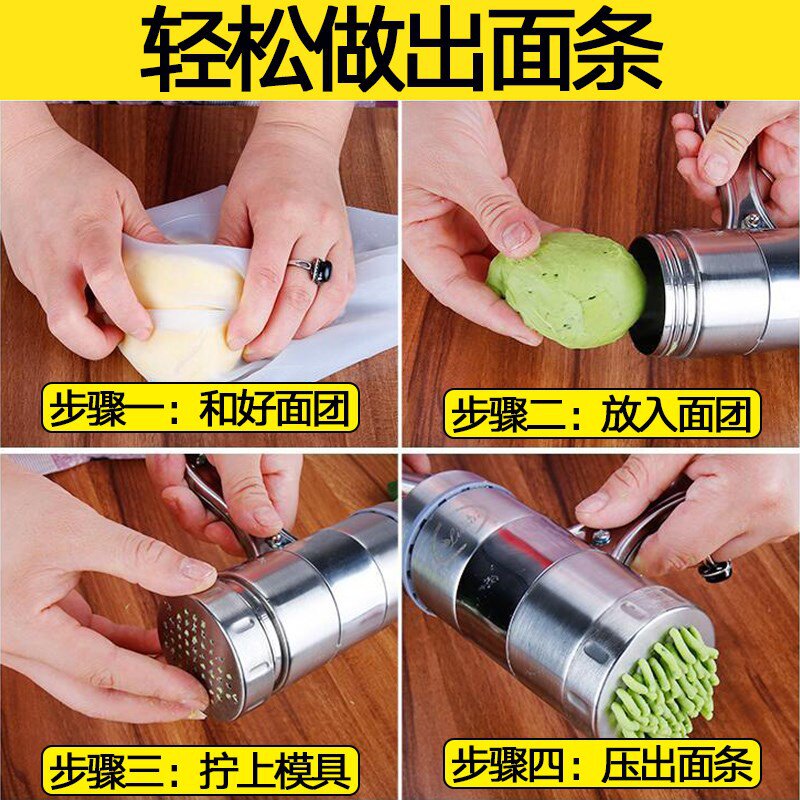 轻松做出面条

步骤一：和好面团

步骤二：放入面团

步骤三：拧上模具

步骤四：压出面条