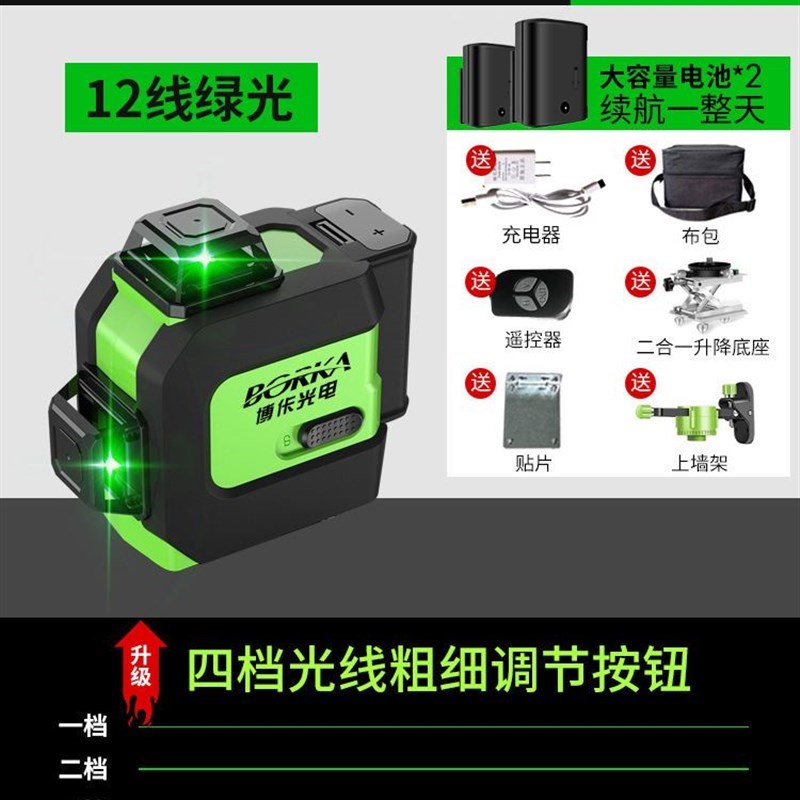 12线绿光

大容量电池*2
续航一整天

送
充电器

送
布包

送
遥控器

送
二合一升降底座

送
贴片

送
上墙架

BORKA
博佧光电

升级
四档光线粗细调节按钮

一档
二档