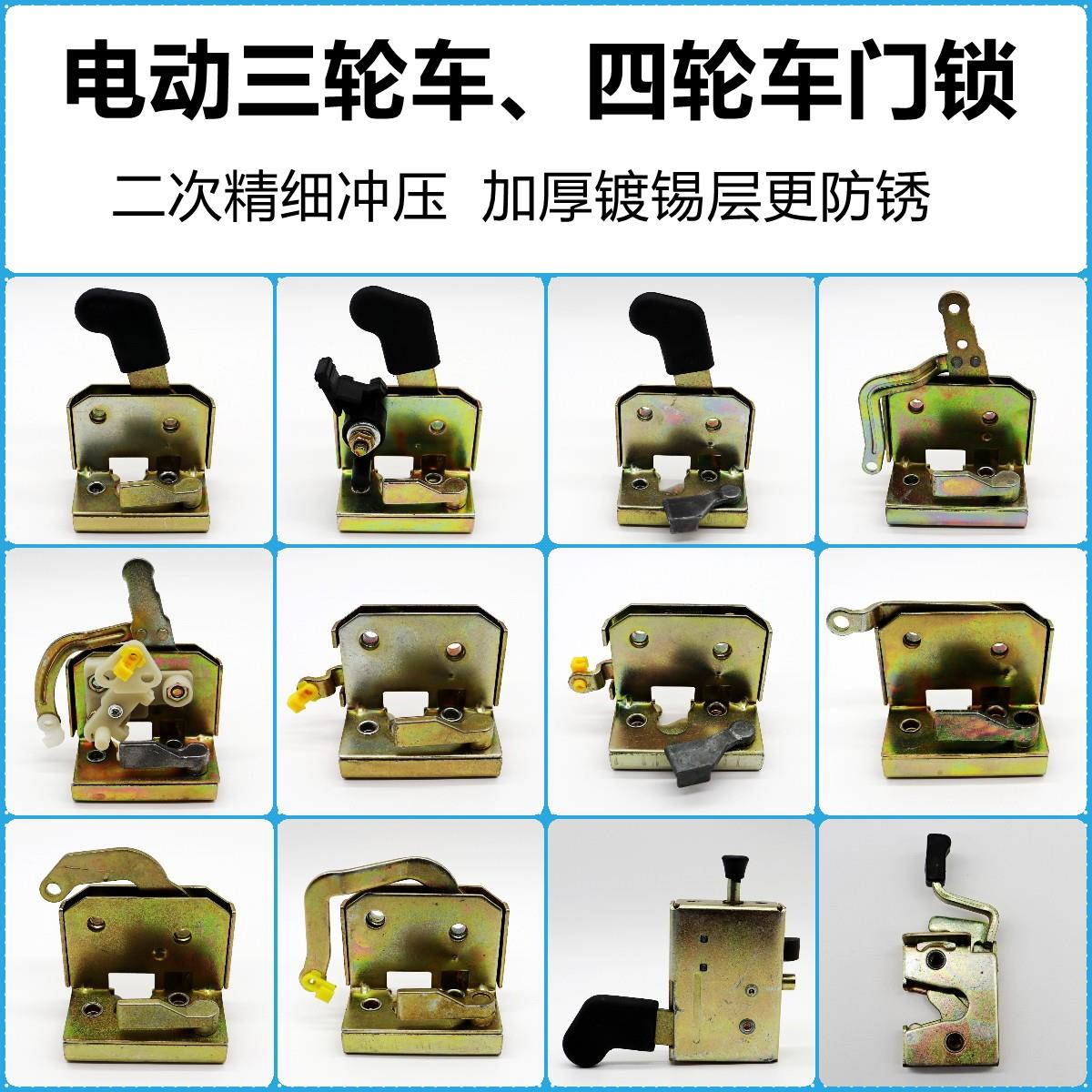 电动三轮车、四轮车门锁

二次精细冲压 加厚镀锡层更防锈