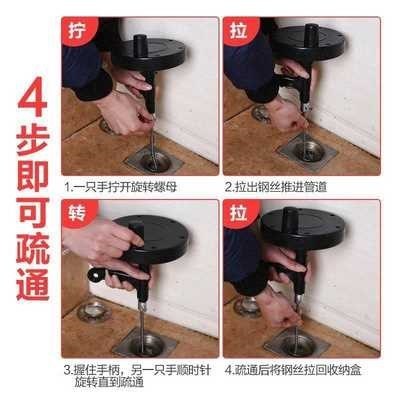 4步即可疏通

拧

1.一只手拧开旋转螺母

拉

2.拉出钢丝推进管道

转

3.握住手柄，另一只手顺时针旋转直到疏通

拉

4.疏通后将钢丝拉回收纳盒