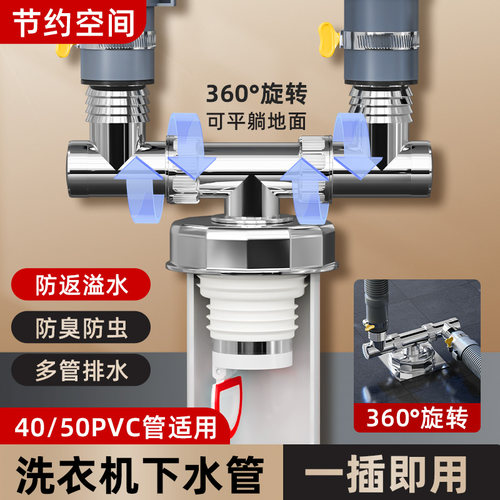 节约空间

360°旋转
可平躺地面

防返溢水

防臭防虫

多管排水

360°旋转

40/50PVC管适用

洗衣机下水管

一插即用