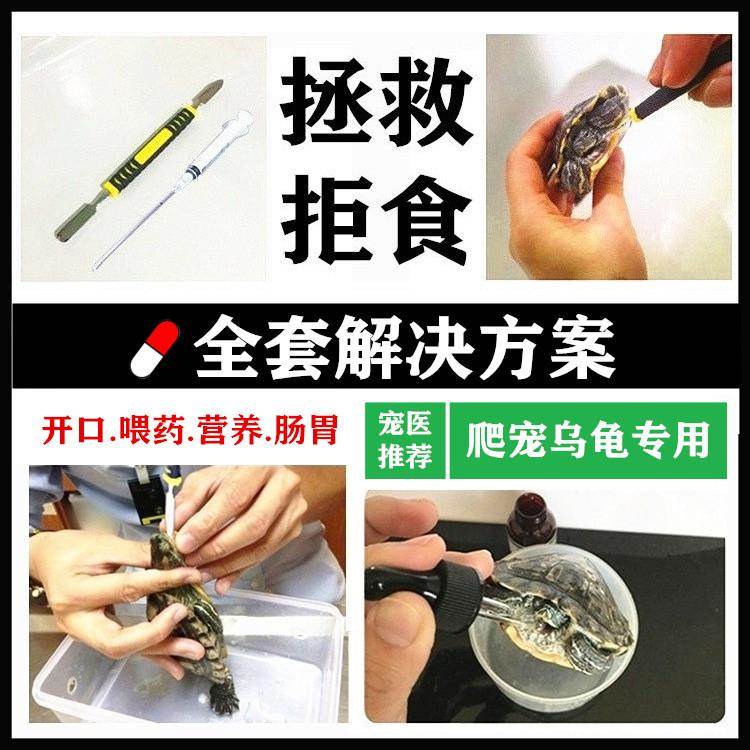 拯救
拒食

全套解决方案

开口.喂药.营养.肠胃

宠医
推荐

爬宠乌龟专用