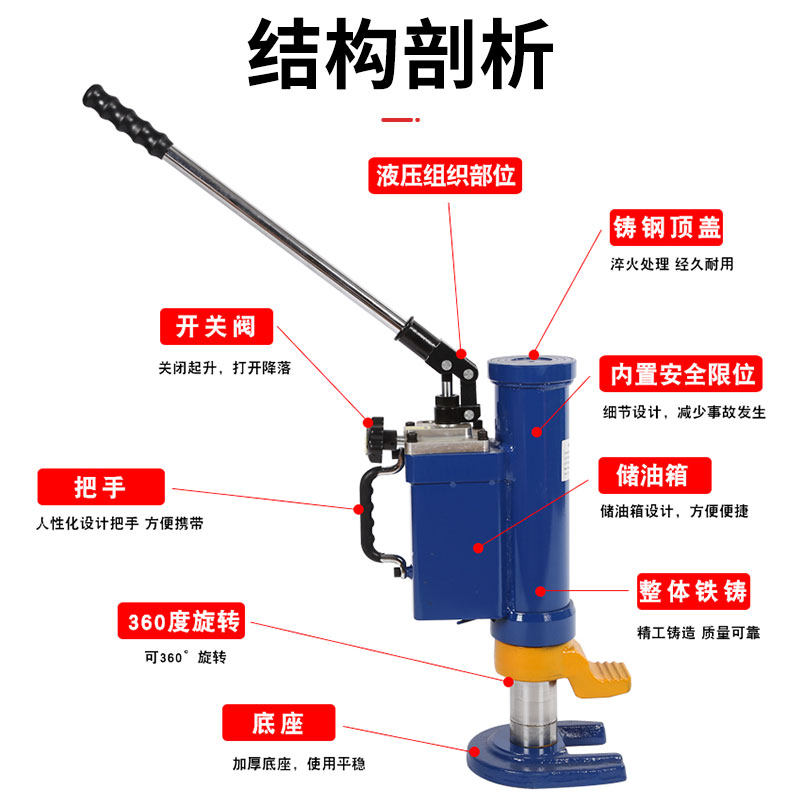 结构剖析

液压组织部位

铸钢顶盖
淬火处理 经久耐用

开关阀
关闭起升，打开降落

内置安全限位
细节设计，减少事故发生

把手
人性化设计把手 方便携带

储油箱
储油箱设计，方便便捷

整体铁铸
精工铸造 质量可靠

360度旋转
可360°旋转

底座
加厚底座，使用平稳