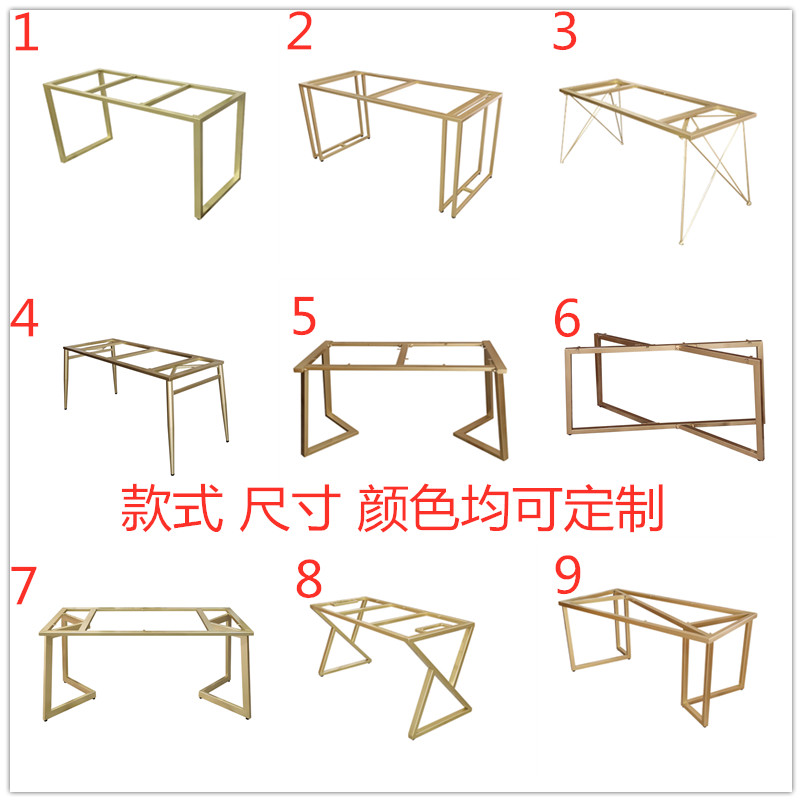 1 2 3

4 5 6

款式 尺寸 颜色均可定制

7 8 9