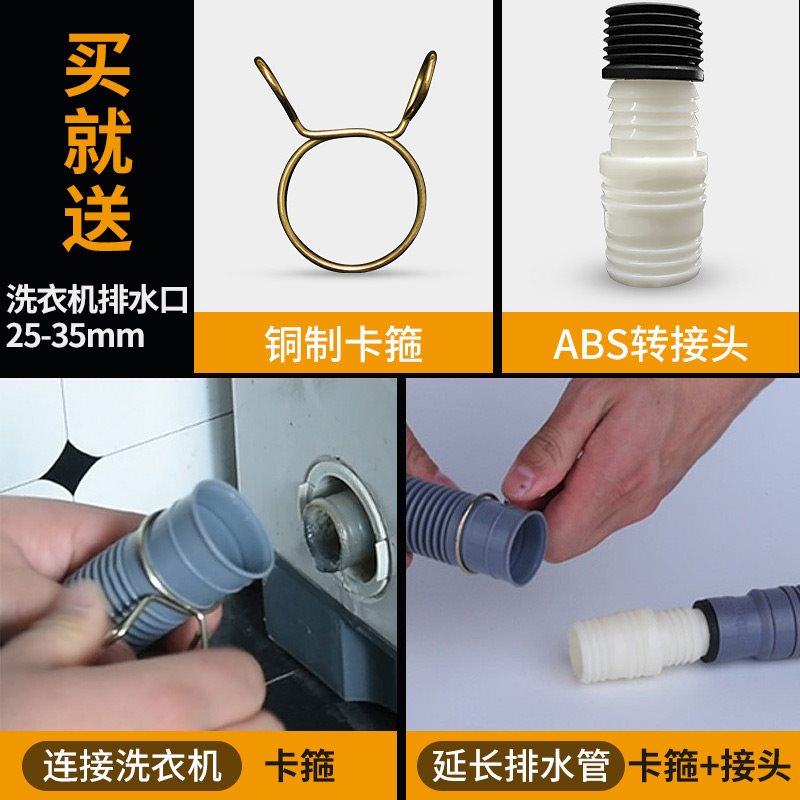 买就送

洗衣机排水口
25-35mm

铜制卡箍

ABS转接头

连接洗衣机 卡箍

延长排水管 卡箍+接头