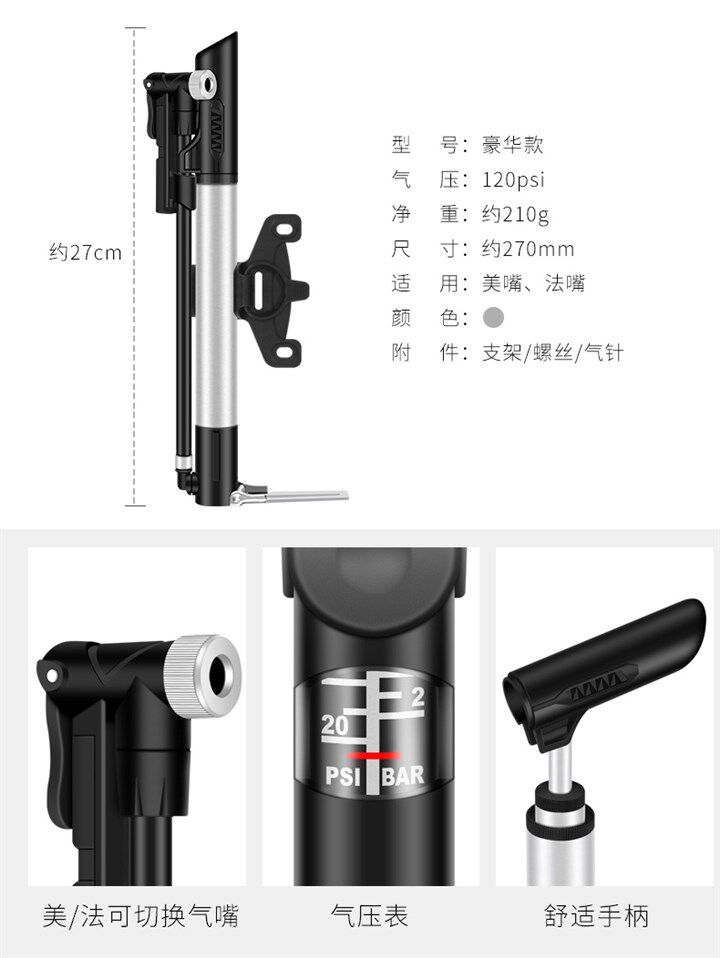 约27cm

型　号：豪华款
气　压：120psi
净　重：约210g
尺　寸：约270mm
适　用：美嘴、法嘴
颜　色：
附　件：支架/螺丝/气针

20
2
PSI
BAR

美/法可切换气嘴

气压表

舒适手柄