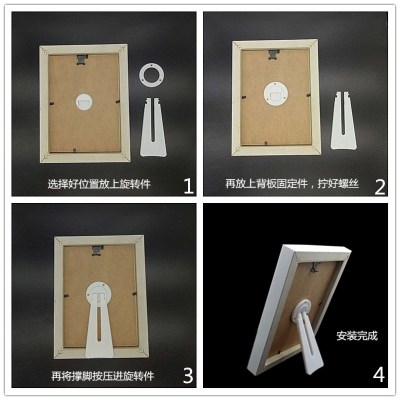 选择好位置放上旋转件 1

再放上背板固定件，拧好螺丝 2

再将撑脚按压进旋转件 3

安装完成 4