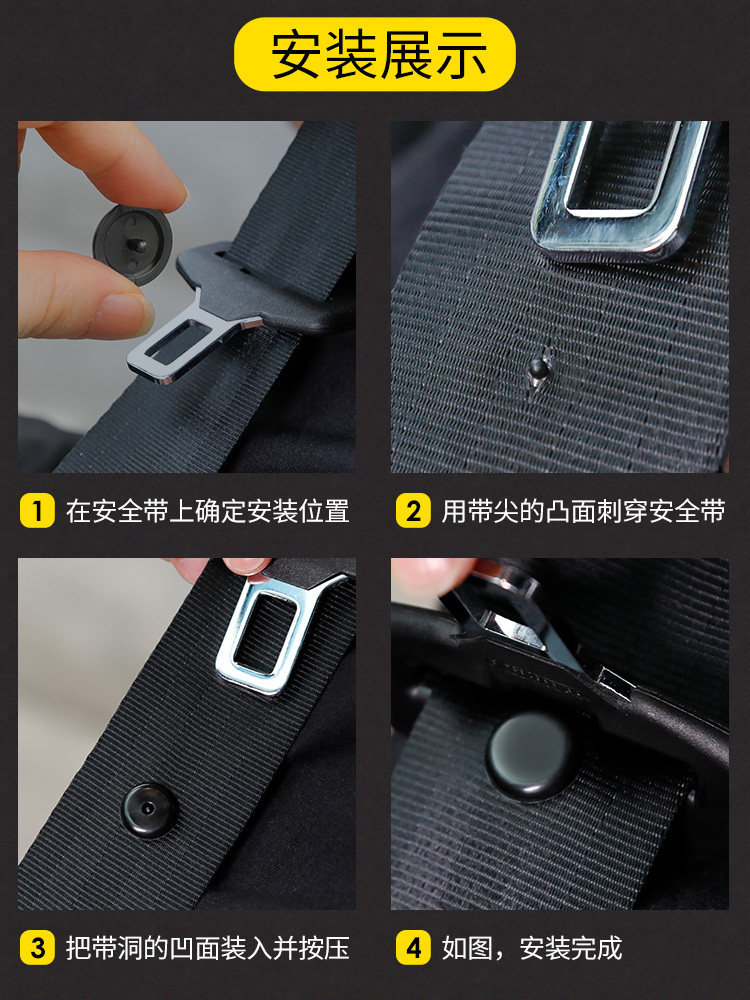 安装展示

1 在安全带上确定安装位置

2 用带尖的凸面刺穿安全带

3 把带洞的凹面装入并按压

4 如图，安装完成