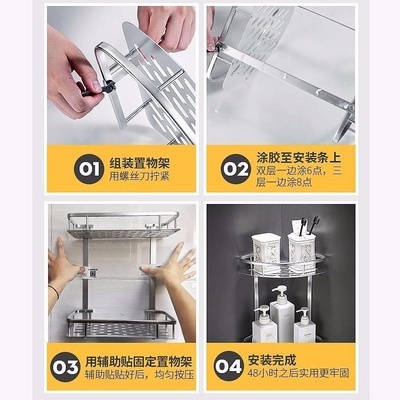 01 组装置物架
用螺丝刀拧紧

02 涂胶至安装条上
双层一边涂6点，三层一边涂8点

03 用辅助贴固定置物架
辅助贴贴好后，均匀按压

04 安装完成
48小时之后实用更牢固