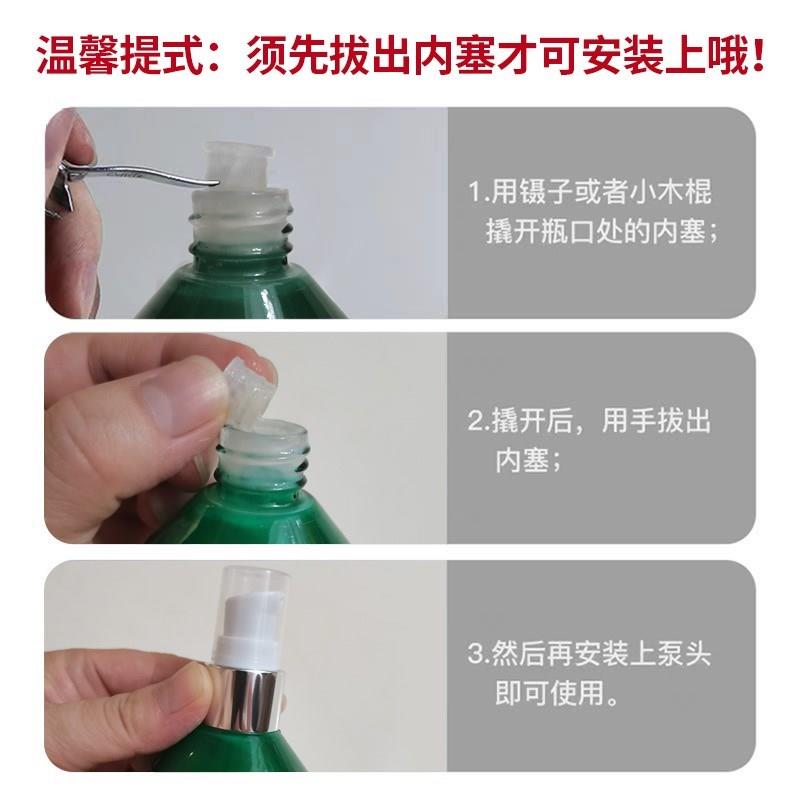 温馨提式：须先拔出内塞才可安装上哦！

1.用镊子或者小木棍撬开瓶口处的内塞；

2.撬开后，用手拔出内塞；

3.然后再安装上泵头即可使用。