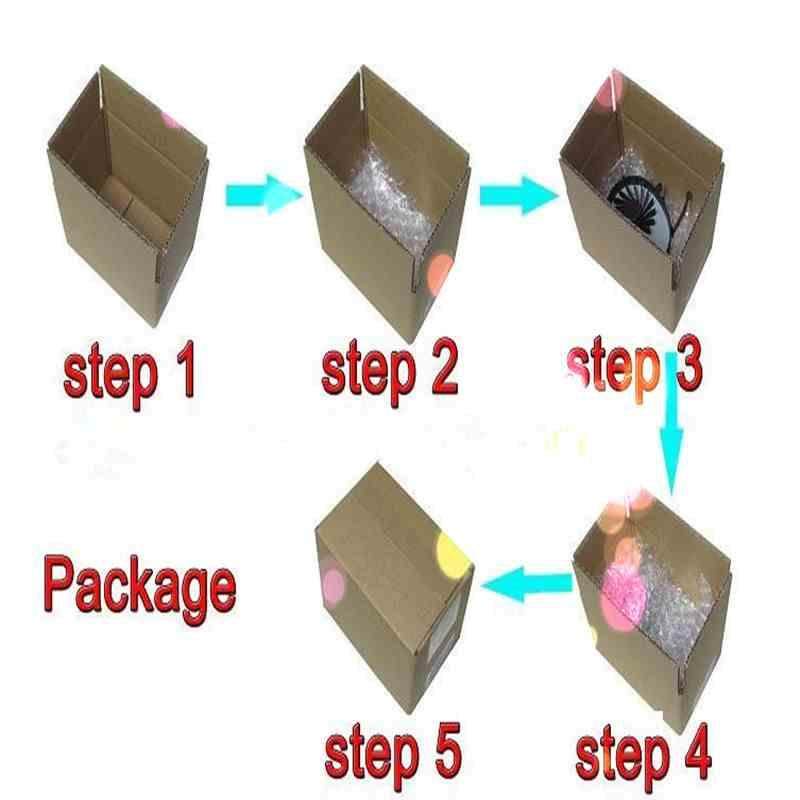 step 1
step 2
step 3
Package
step 5
step 4