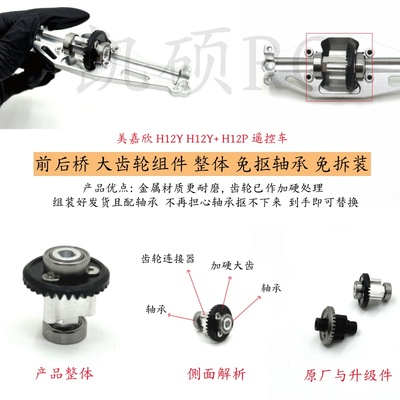 凯硕RC

美嘉欣 H12Y H12Y+ H12P 遥控车

前后桥 大齿轮组件 整体 免抠轴承 免拆装

产品优点：金属材质更耐磨，齿轮已作加硬处理
组装好发货且配轴承 不再担心轴承抠不下来 到手即可替换

齿轮连接器
加硬大齿
轴承
轴承

产品整体
侧面解析
原厂与升级件