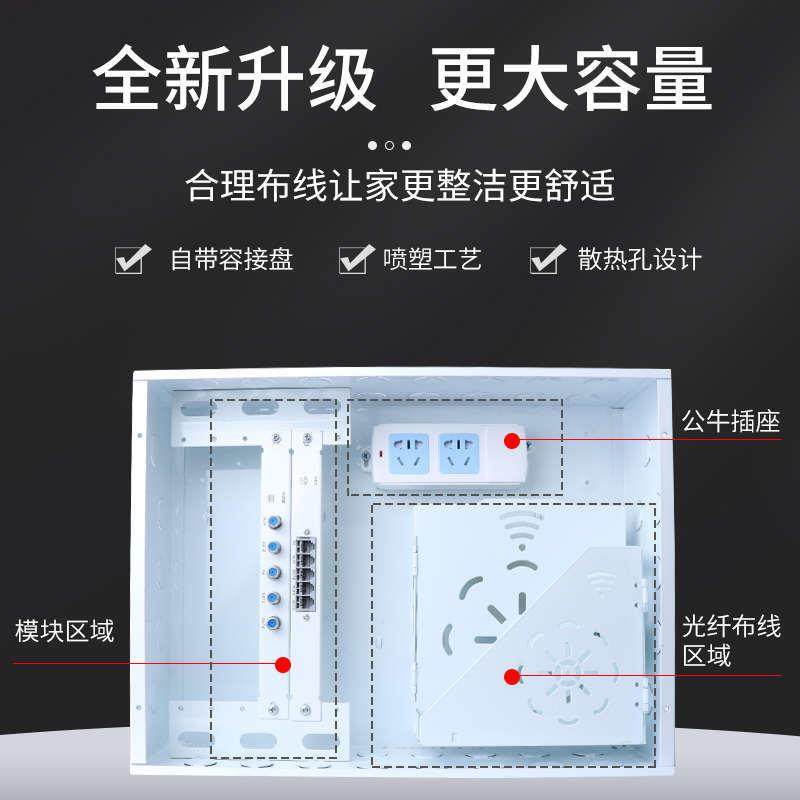 全新升级 更大容量

合理布线让家更整洁更舒适

自带容接盘 喷塑工艺 散热孔设计

公牛插座

模块区域

光纤布线区域