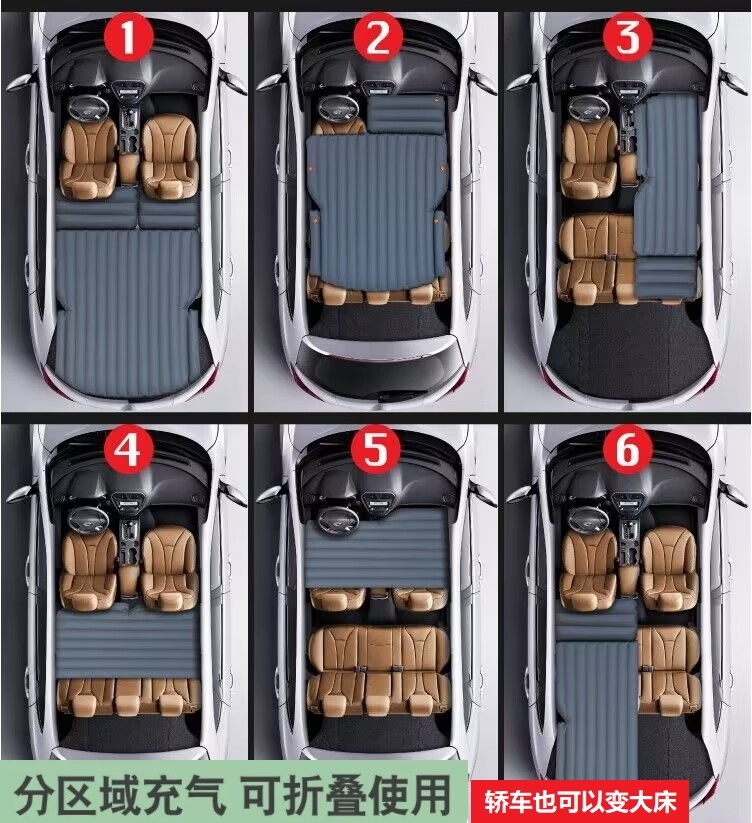 1
2
3
4
5
6
分区域充气 可折叠使用
轿车也可以变大床