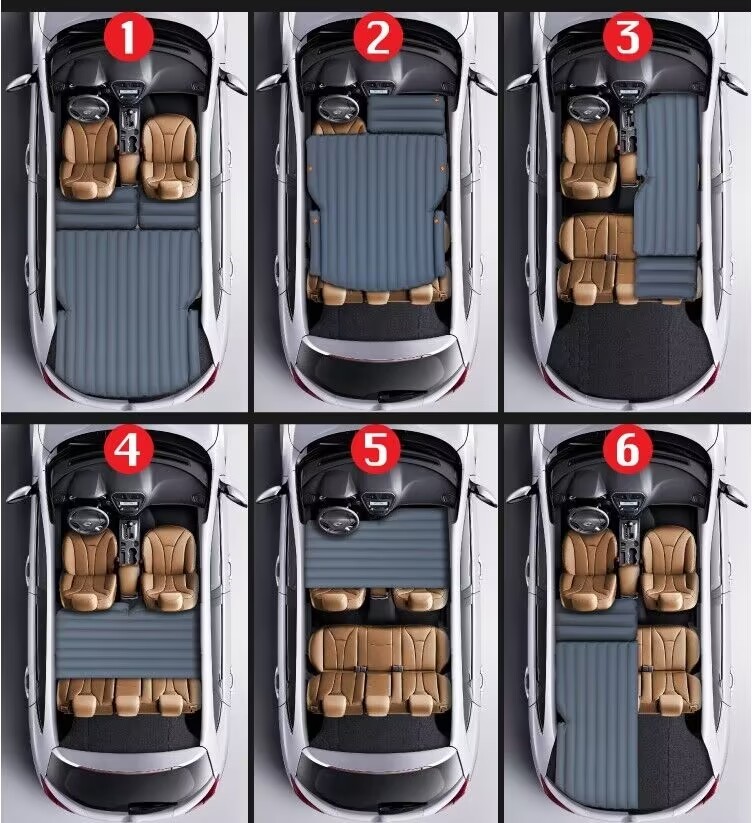 1
2
3
4
5
6