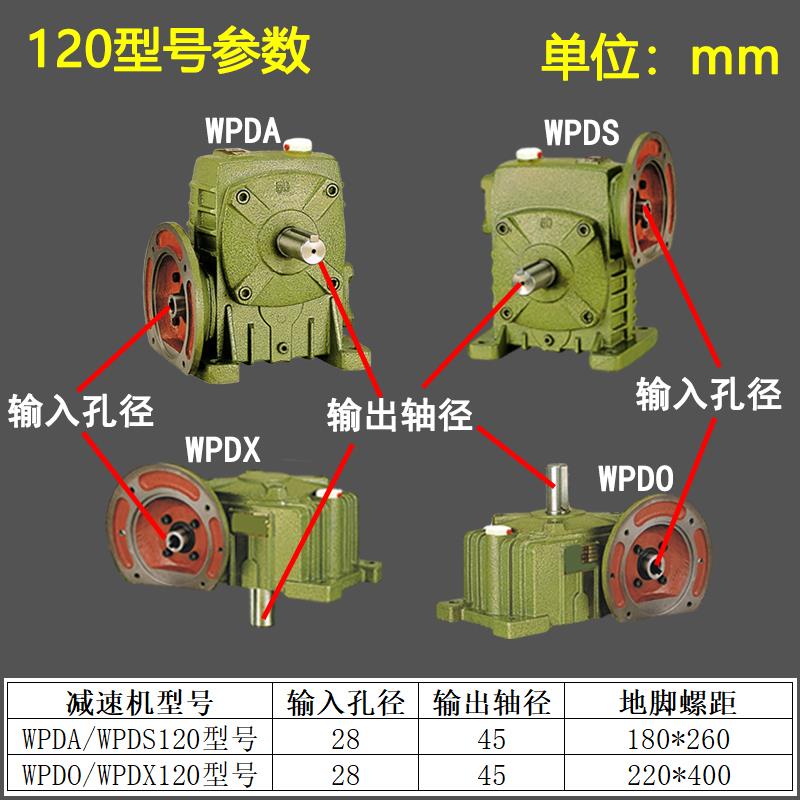 120型号参数

单位：mm

WPDA

WPDS

输入孔径

输出轴径

输入孔径

WPDX

WPDO

| 减速机型号 | 输入孔径 | 输出轴径 | 地脚螺距 |
|---|---|---|---|
| WPDA/WPDS120型号 | 28 | 45 | 180*260 |
| WPDO/WPDX120型号 | 28 | 45 | 220*400 |