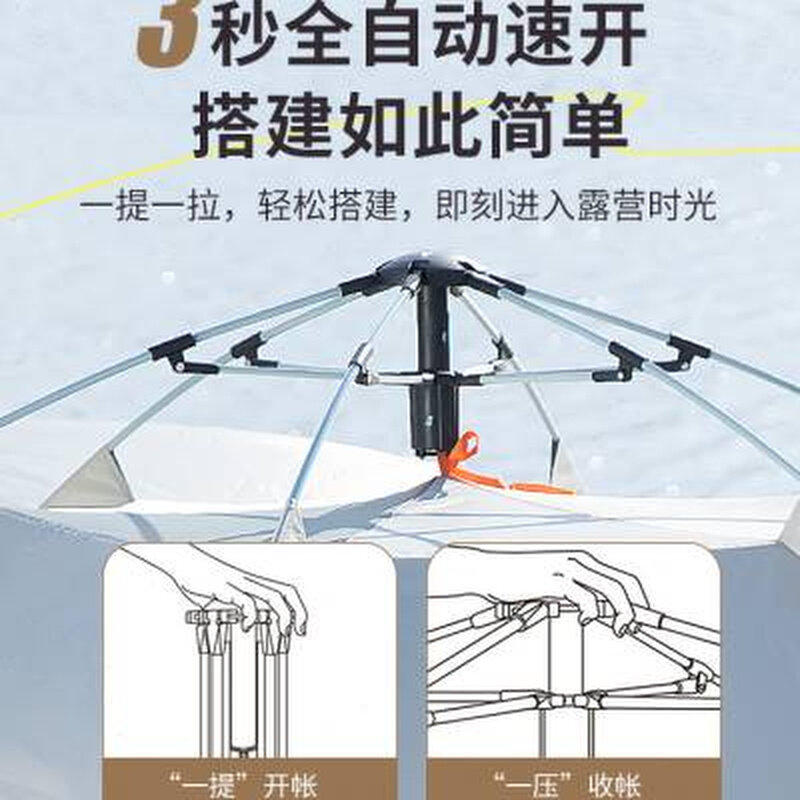 3秒全自动速开
搭建如此简单

一提一拉，轻松搭建，即刻进入露营时光

“一提”开帐

“一压”收帐