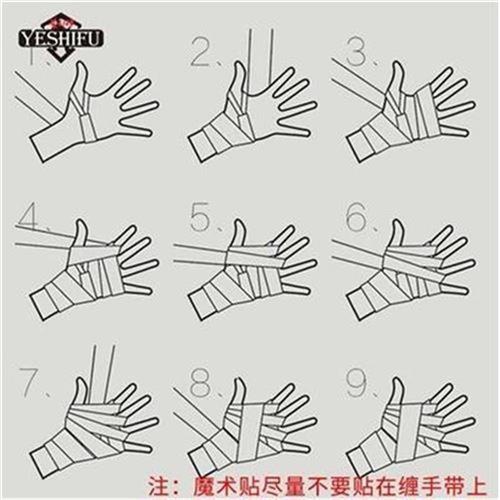 YESHIFU

1.

2.

3.

4.

5.

6.

7.

8.

9.

注：魔术贴尽量不要贴在缠手带上