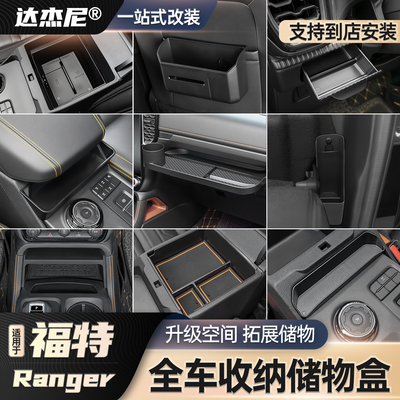 达杰尼®
一站式改装
支持到店安装
适用于
福特
Ranger
升级空间 拓展储物
全车收纳储物盒