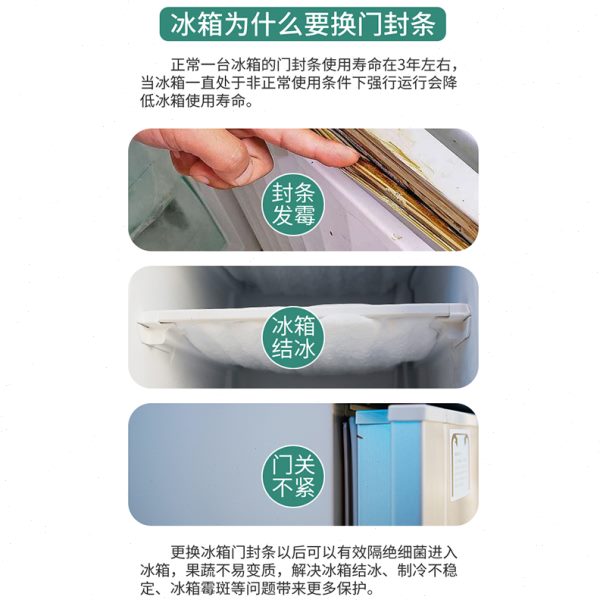 冰箱为什么要换门封条

正常一台冰箱的门封条使用寿命在3年左右，当冰箱一直处于非正常使用条件下强行运行会降低冰箱使用寿命。

封条发霉

冰箱结冰

门关不紧

更换冰箱门封条以后可以有效隔绝细菌进入冰箱，果蔬不易变质，解决冰箱结冰、制冷不稳定、冰箱霉斑等问题带来更多保护。