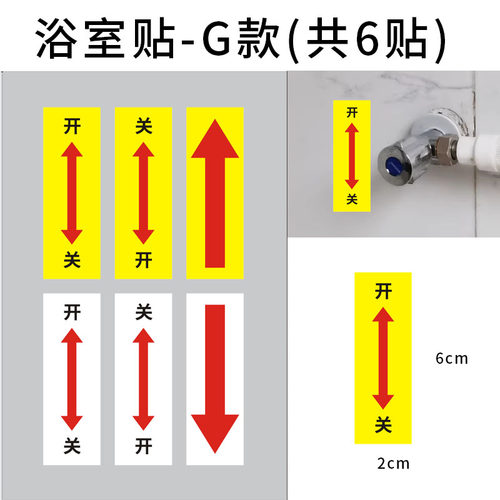 浴室贴-G款(共6贴)

开

关

关

开

开

关

关

开

开

关

开

关

6cm

2cm