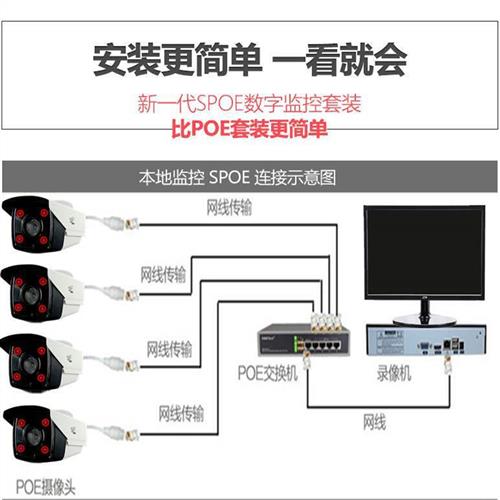 安装更简单 一看就会

新一代SPOE数字监控套装
比POE套装更简单

本地监控 SPOE 连接示意图

网线传输

网线传输

网线传输

网线传输

POE交换机

录像机

网线

POE摄像头