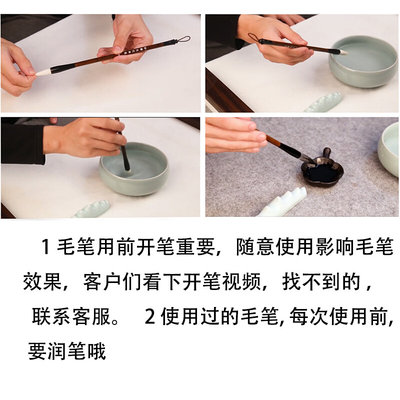 1 毛笔用前开笔重要，随意使用影响毛笔效果，客户们看下开笔视频，找不到的，联系客服。 2 使用过的毛笔, 每次使用前, 要润笔哦