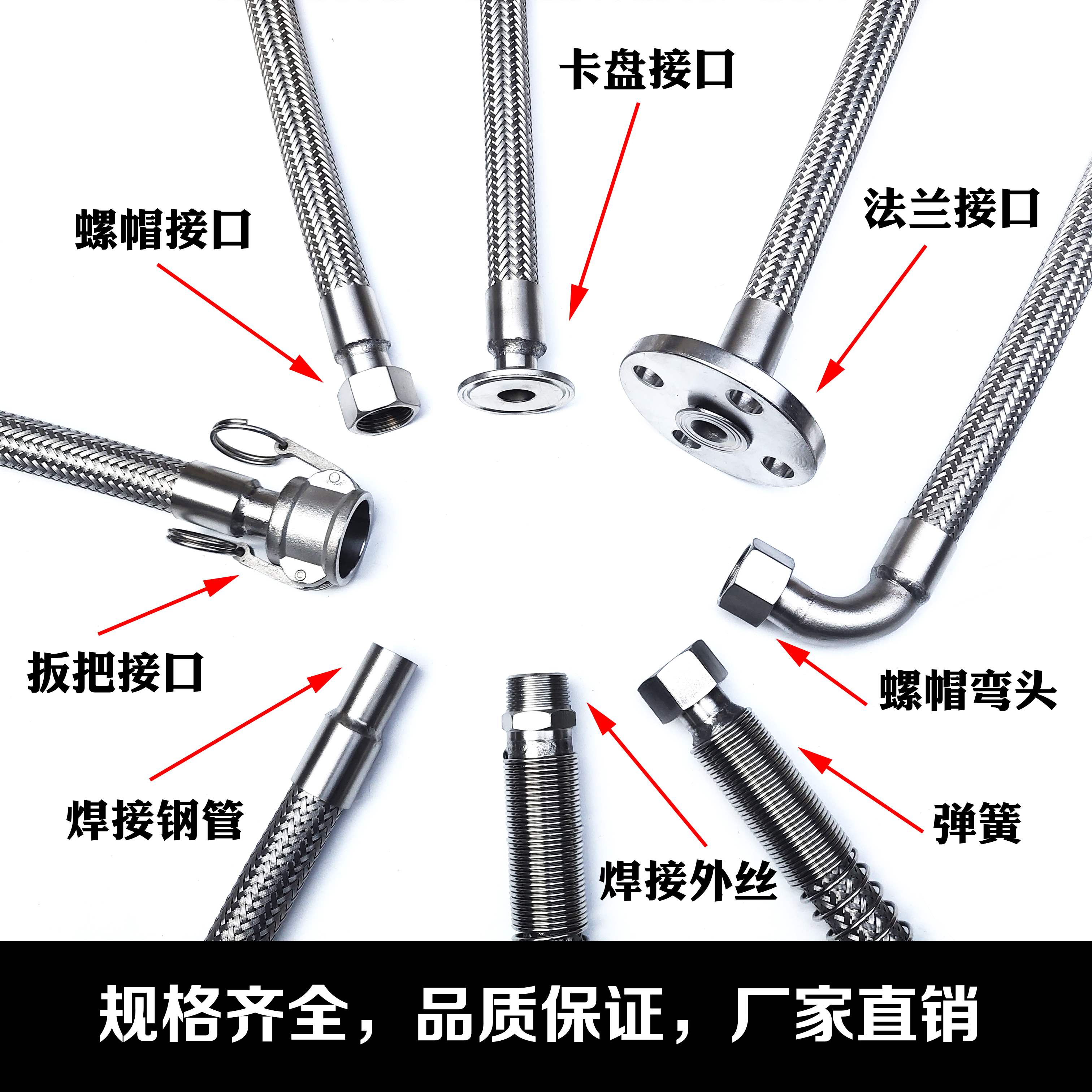 卡盘接口

螺帽接口

法兰接口

扳把接口

螺帽弯头

焊接钢管

弹簧

焊接外丝

规格齐全，品质保证，厂家直销