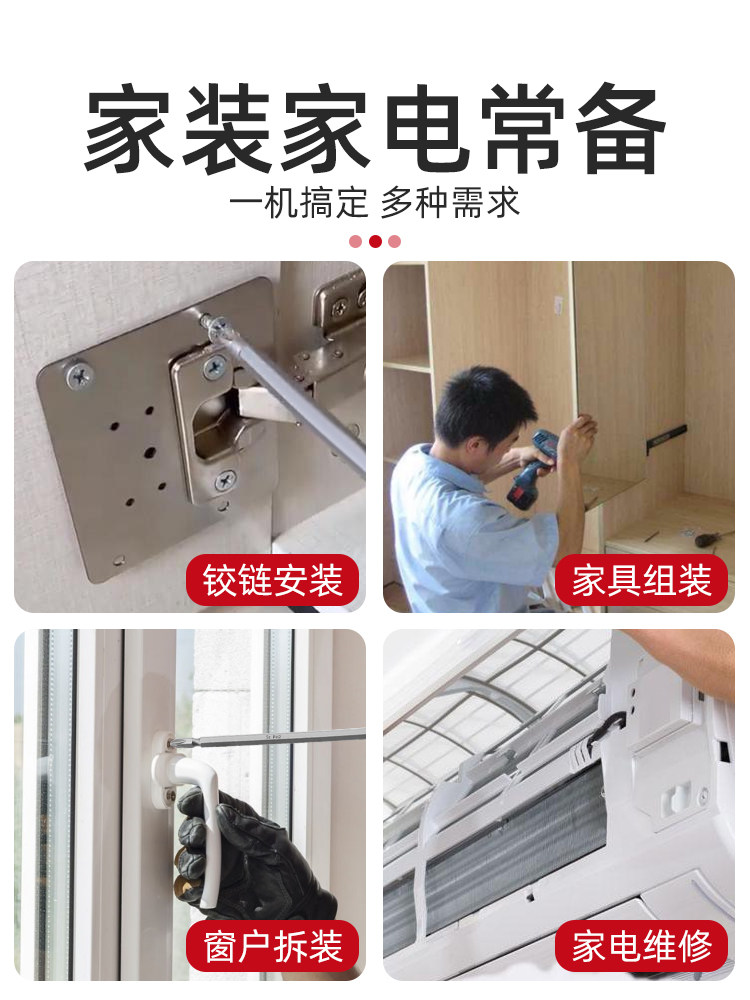 家装家电常备
一机搞定 多种需求

铰链安装

家具组装

窗户拆装

家电维修