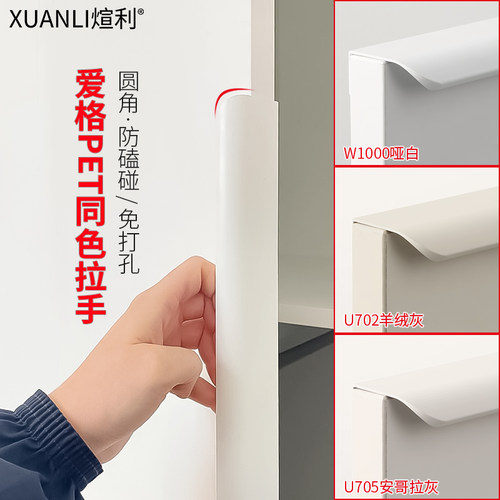 XUANLI煊利®

爱格PET同色拉手

圆角·防磕碰/免打孔

W1000哑白

U702羊绒灰

U705安哥拉灰