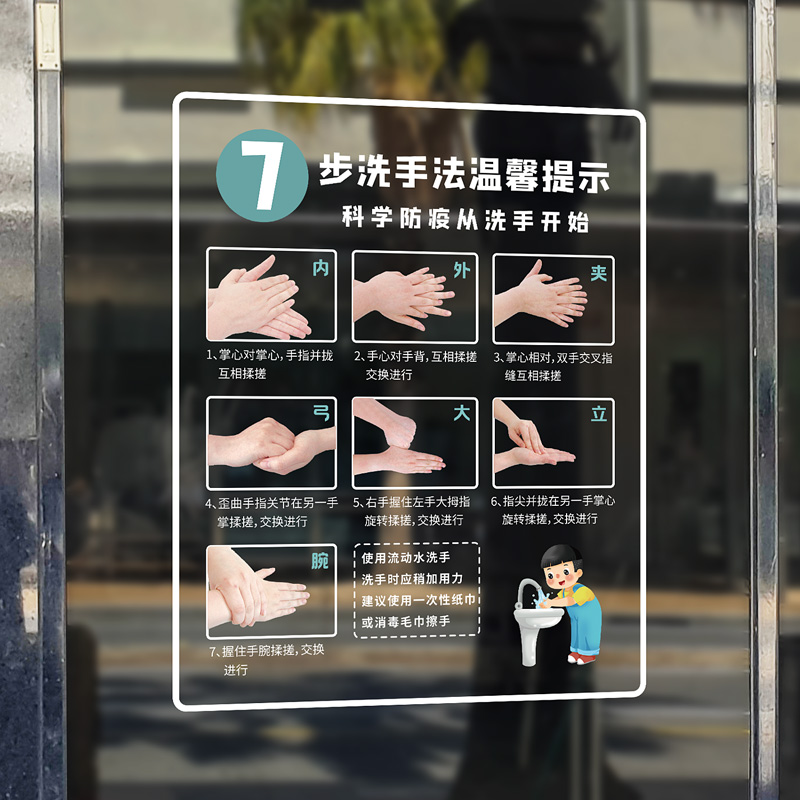 7 步洗手法温馨提示

科学防疫从洗手开始

内

1、掌心对掌心，手指并拢互相揉搓

外

2、手心对手背，互相揉搓交换进行

夹

3、掌心相对，双手交叉指缝互相揉搓

弓

4、歪曲手指关节在另一手掌揉搓，交换进行

大

5、右手握住左手大拇指旋转揉搓，交换进行

立

6、指尖并拢在另一手掌心旋转揉搓，交换进行

腕

7、握住手腕揉搓，交换进行

使用流动水洗手
洗手时应稍加用力
建议使用一次性纸巾
或消毒毛巾擦手